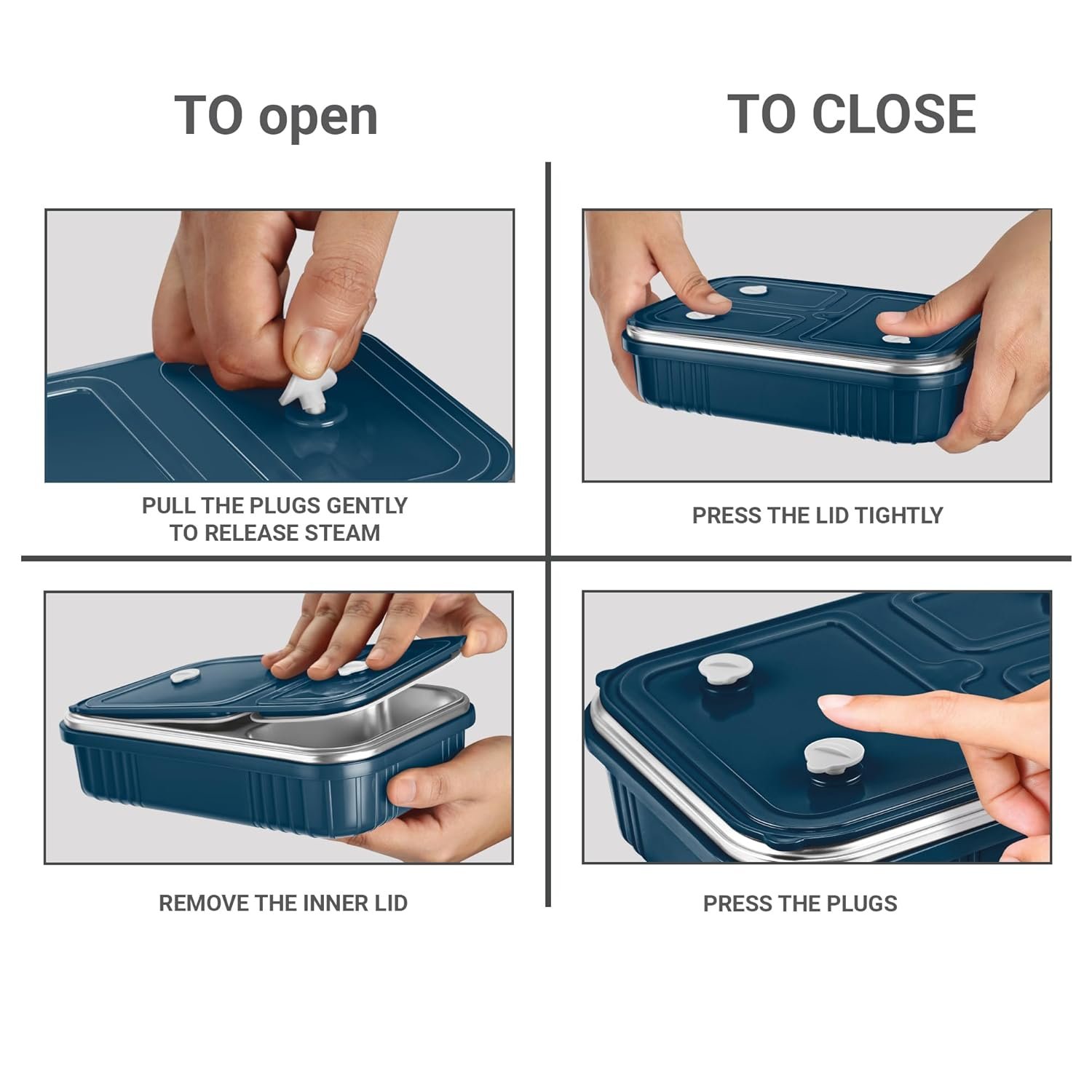 TO open

PULL THE PLUGS GENTLY TO RELEASE STEAM

REMOVE THE INNER LID

TO CLOSE

PRESS THE LID TIGHTLY

PRESS THE PLUGS