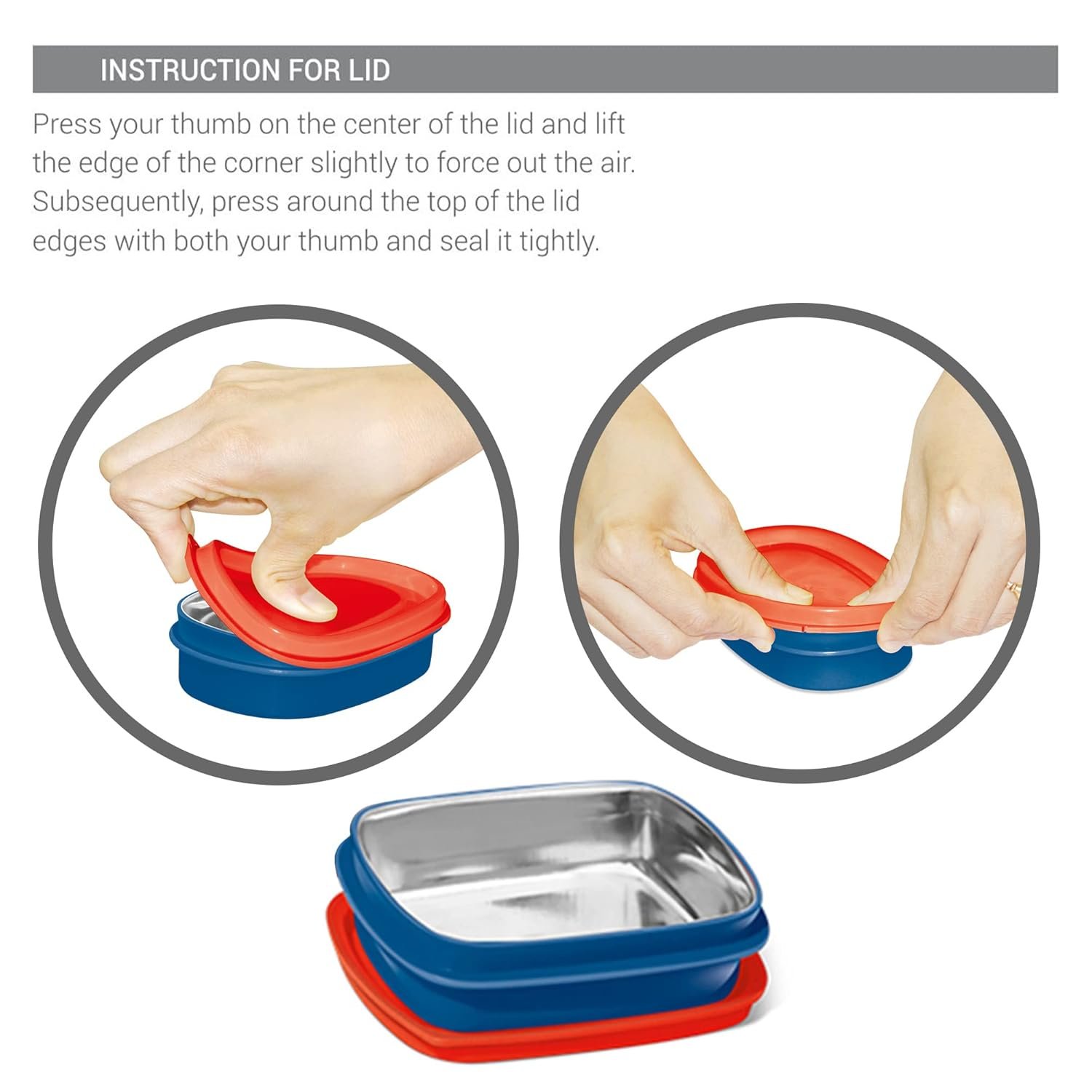 INSTRUCTION FOR LID

Press your thumb on the center of the lid and lift the edge of the corner slightly to force out the air. Subsequently, press around the top of the lid edges with both your thumb and seal it tightly.